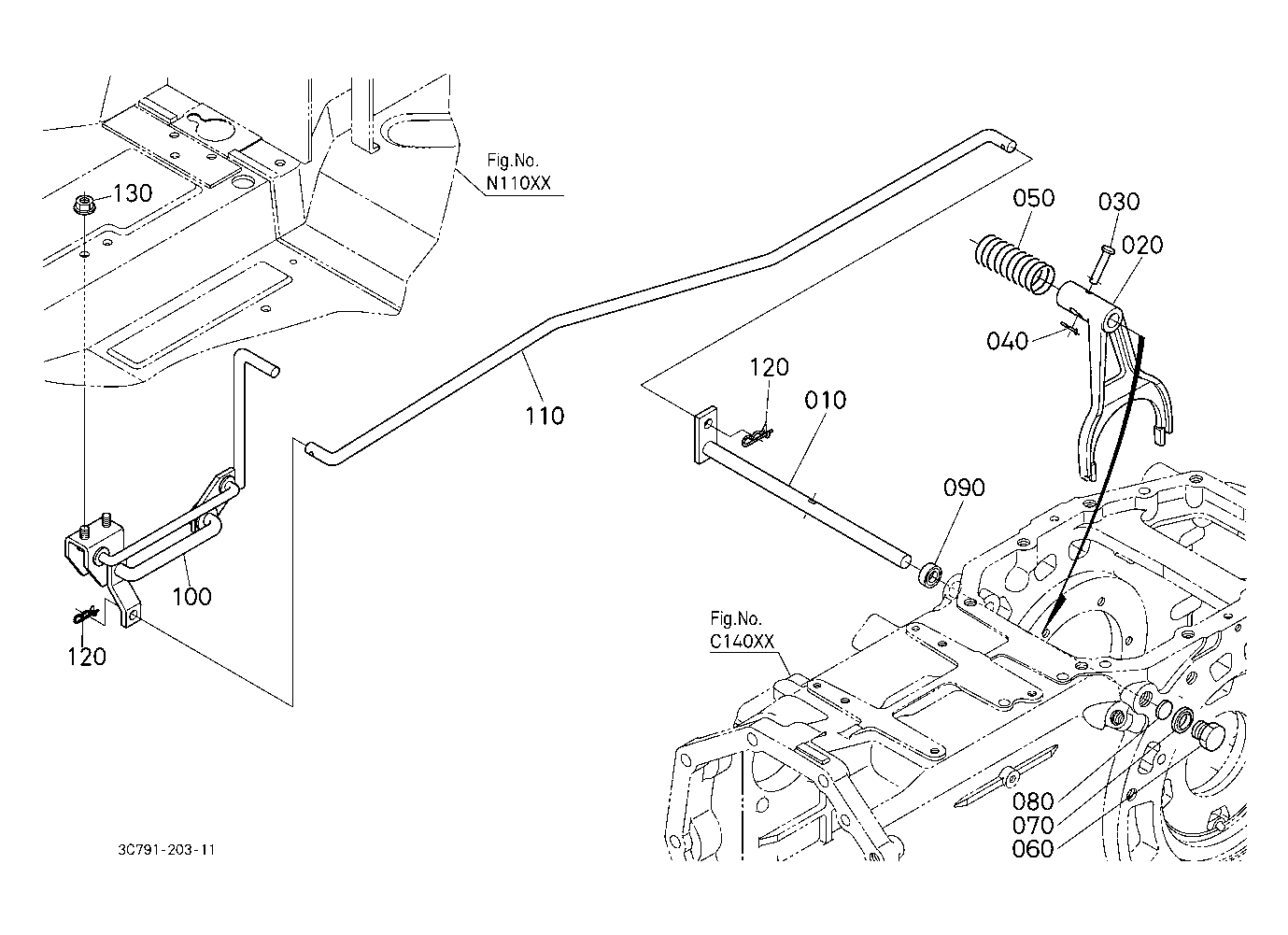 Fig.No.
N110XX

130

050
030
020

040

120
010

110

090

100

120

Fig.No.
C140XX

080
070
060

3C791-203-11